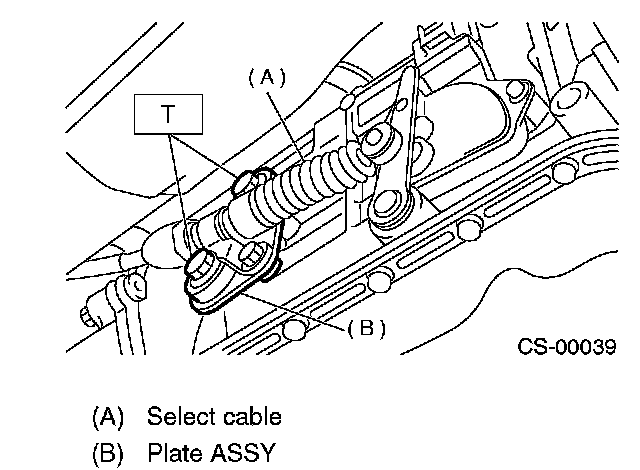 (A)

T

(B)

CS-00039

(A) Select cable
(B) Plate ASSY