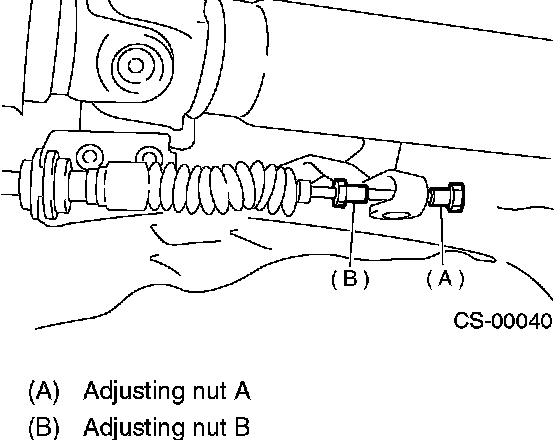 (B)
(A)
CS-00040

(A) Adjusting nut A
(B) Adjusting nut B