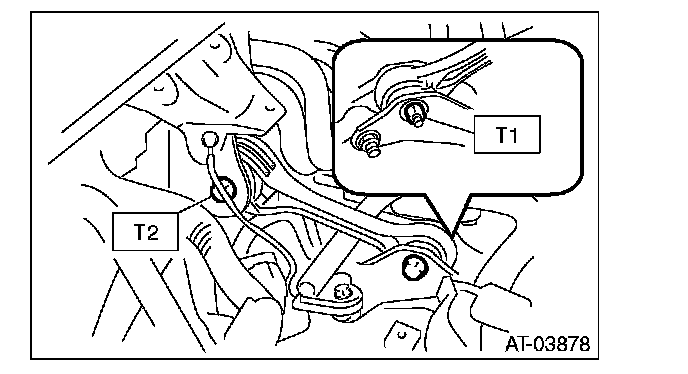 T1
T2
AT-03878