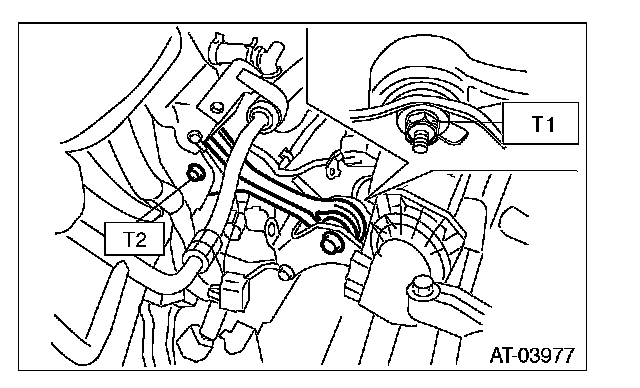 T1

T2

AT-03977