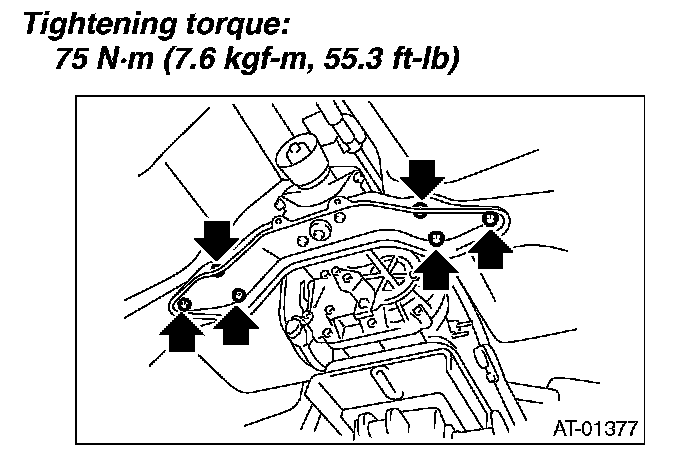 Tightening torque:
75 N·m (7.6 kgf-m, 55.3 ft-lb)

AT-01377