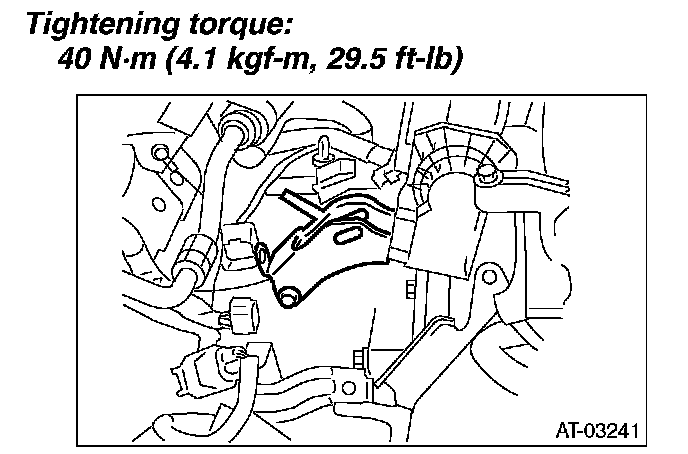 Tightening torque:
40 N·m (4.1 kgf-m, 29.5 ft-lb)

AT-03241