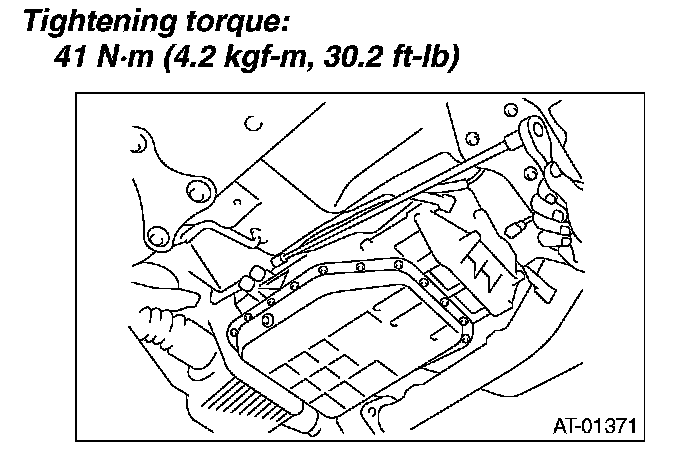 Tightening torque:
41 N·m (4.2 kgf-m, 30.2 ft-lb)

AT-01371