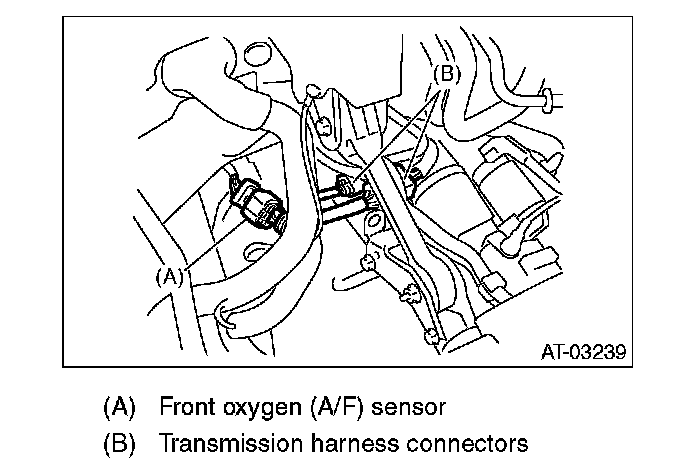 (B)

(A)

AT-03239

(A) Front oxygen (A/F) sensor

(B) Transmission harness connectors