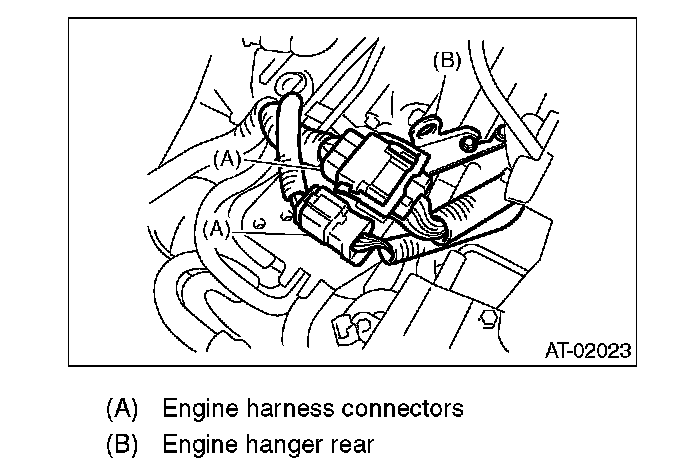 (B)
(A)
(A)
AT-02023

(A) Engine harness connectors
(B) Engine hanger rear