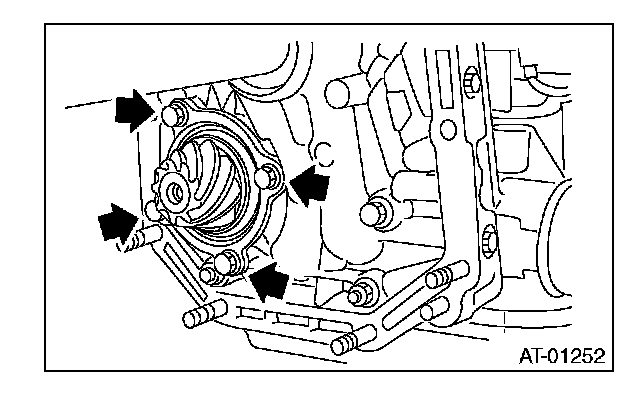 AT-01252