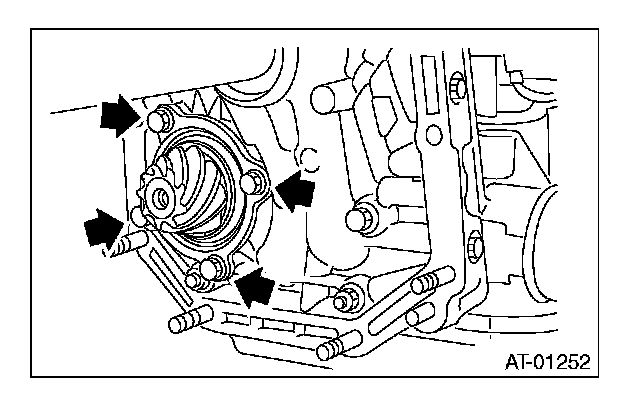 AT-01252