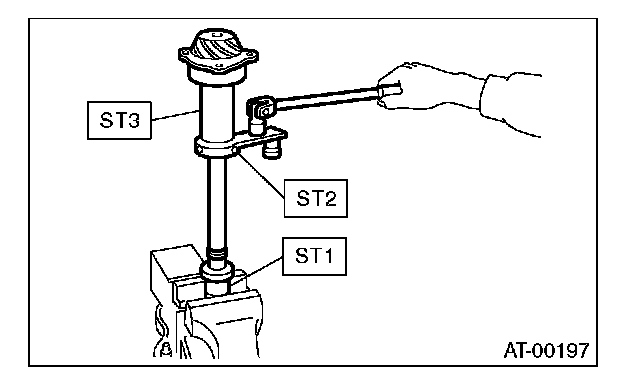 ST3

ST2

ST1

AT-00197