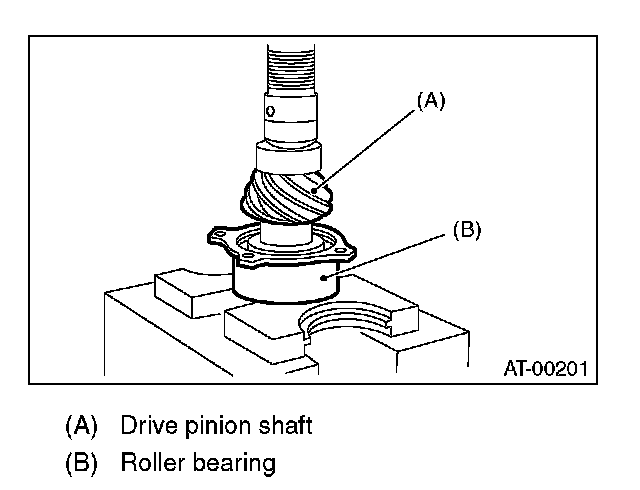 (A)

(B)

AT-00201

(A) Drive pinion shaft

(B) Roller bearing