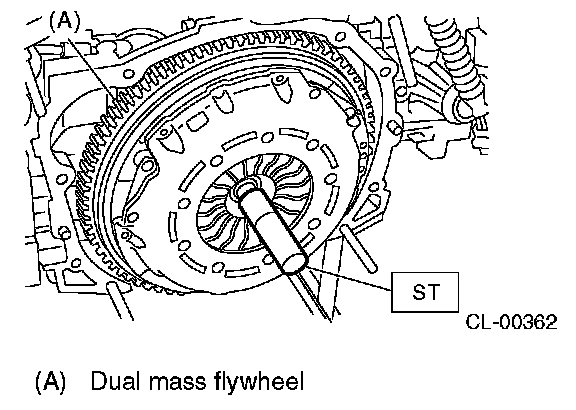 (A)

ST

CL-00362

(A) Dual mass flywheel