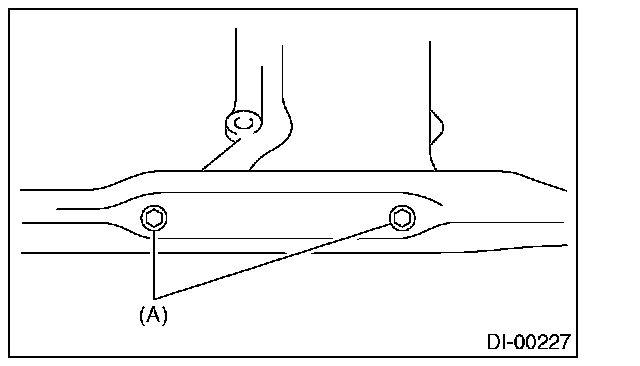 (A)

DI-00227