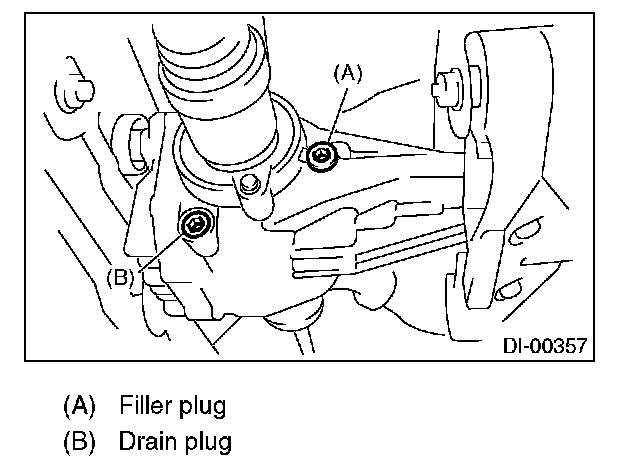 (A)

(B)

DI-00357

(A) Filler plug
(B) Drain plug