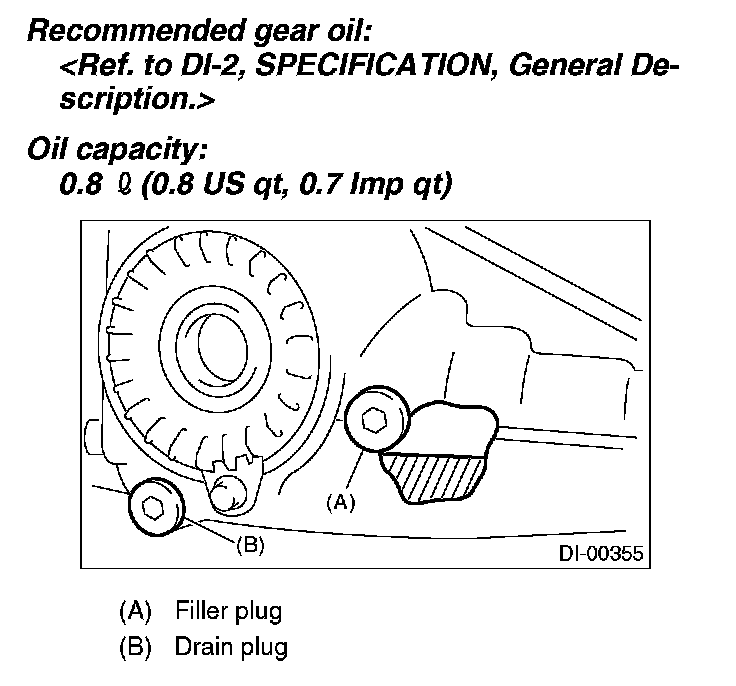 Recommended gear oil:
<Ref. to DI-2, SPECIFICATION, General Description.>

Oil capacity:
0.8 ℓ (0.8 US qt, 0.7 Imp qt)

(A)

(B)

DI-00355

(A) Filler plug
(B) Drain plug