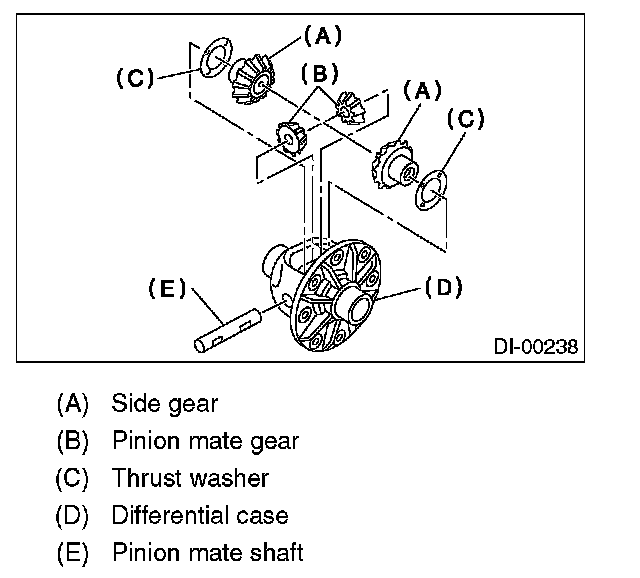 (A)
(C)
(B)
(A)
(C)
(E)
(D)
DI-00238

(A) Side gear
(B) Pinion mate gear
(C) Thrust washer
(D) Differential case
(E) Pinion mate shaft