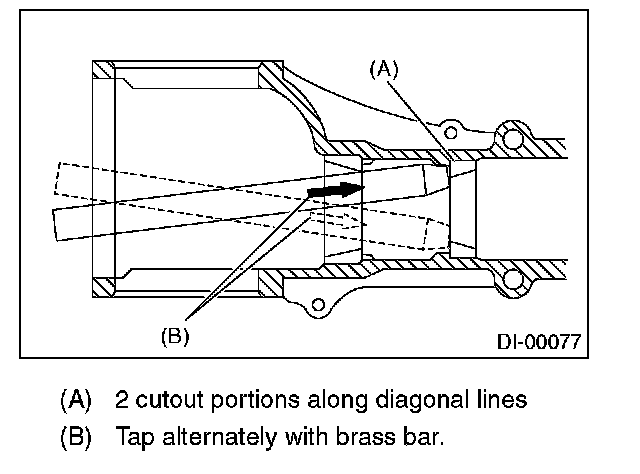 (A)

(B)

DI-00077

(A) 2 cutout portions along diagonal lines

(B) Tap alternately with brass bar.