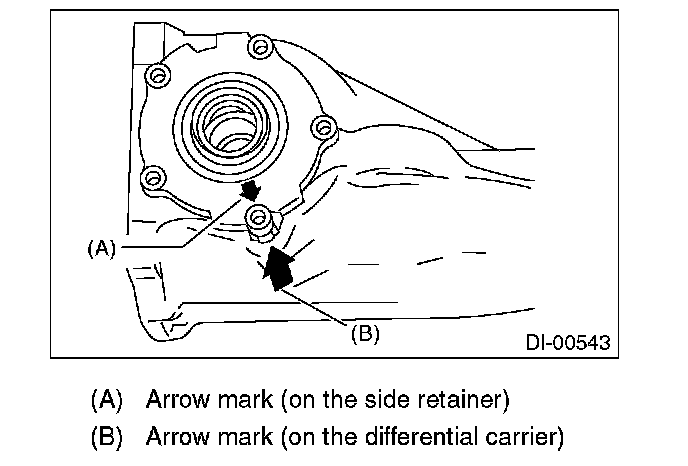 (A)

(B)

DI-00543

(A) Arrow mark (on the side retainer)

(B) Arrow mark (on the differential carrier)