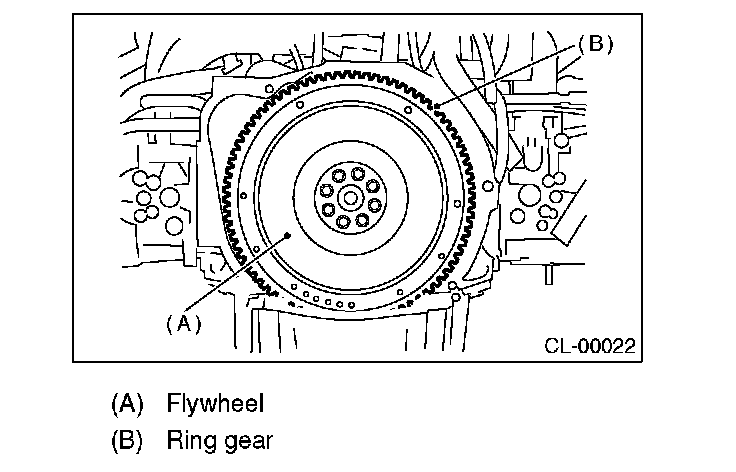 (B)

(A)

CL-00022

(A) Flywheel
(B) Ring gear