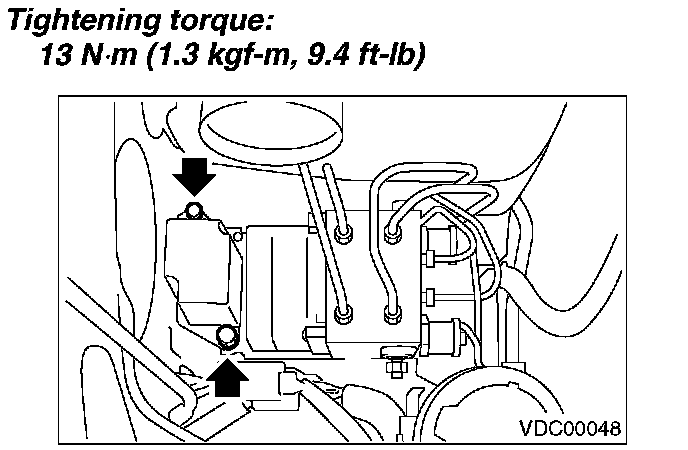 Tightening torque:
13 N·m (1.3 kgf-m, 9.4 ft-lb)

VDC00048