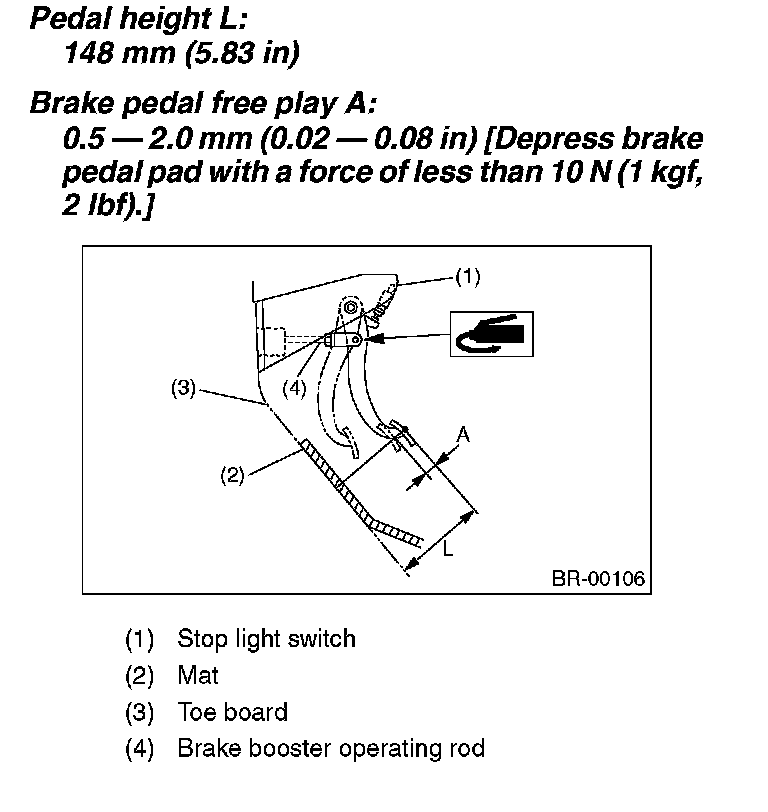 Pedal height L:
148 mm (5.83 in)

Brake pedal free play A:
0.5 — 2.0 mm (0.02 — 0.08 in) [Depress brake pedal pad with a force of less than 10 N (1 kgf, 2 lbf).]

(1)
(3)
(4)
(2)
A
L
BR-00106

(1) Stop light switch
(2) Mat
(3) Toe board
(4) Brake booster operating rod