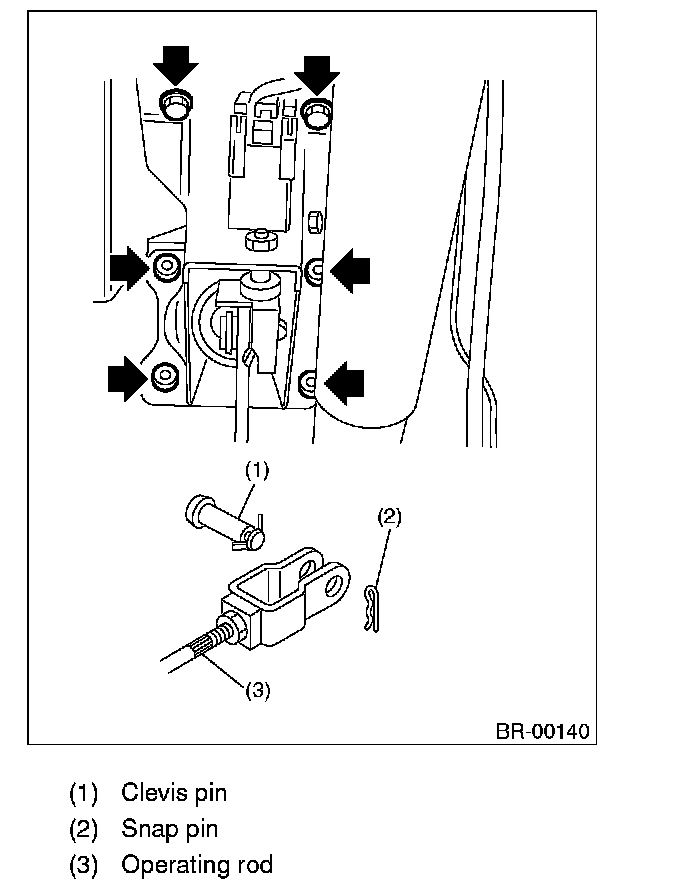 (1)

(2)

(3)

BR-00140

(1) Clevis pin
(2) Snap pin
(3) Operating rod