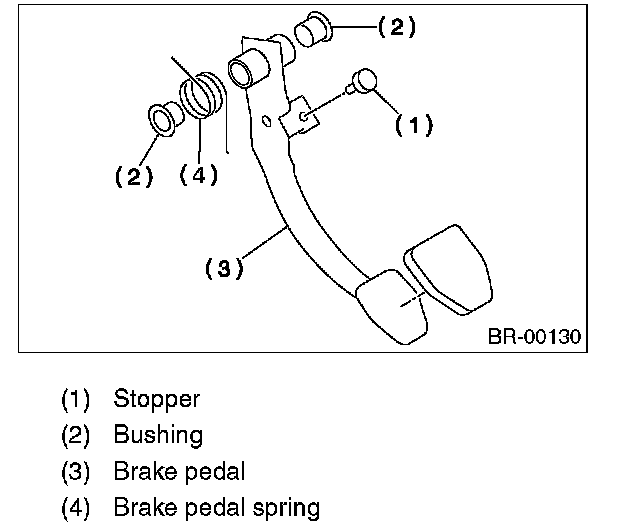 (2)
(1)
(2) (4)
(3)
BR-00130

(1) Stopper
(2) Bushing
(3) Brake pedal
(4) Brake pedal spring