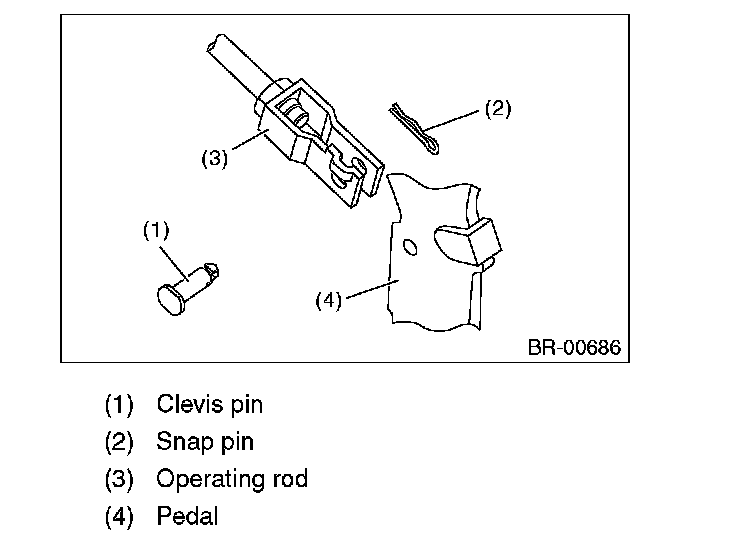 (2)

(3)

(1)

(4)

BR-00686

(1) Clevis pin

(2) Snap pin

(3) Operating rod

(4) Pedal