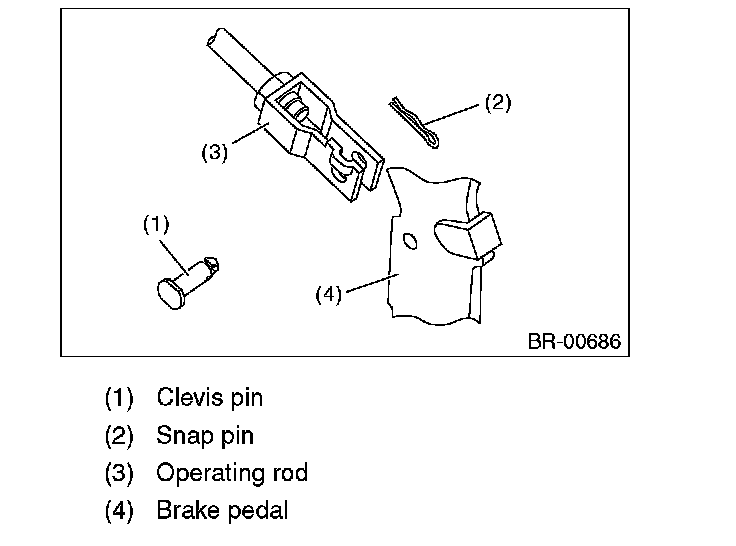 (2)
(3)
(1)
(4)
BR-00686

(1) Clevis pin
(2) Snap pin
(3) Operating rod
(4) Brake pedal