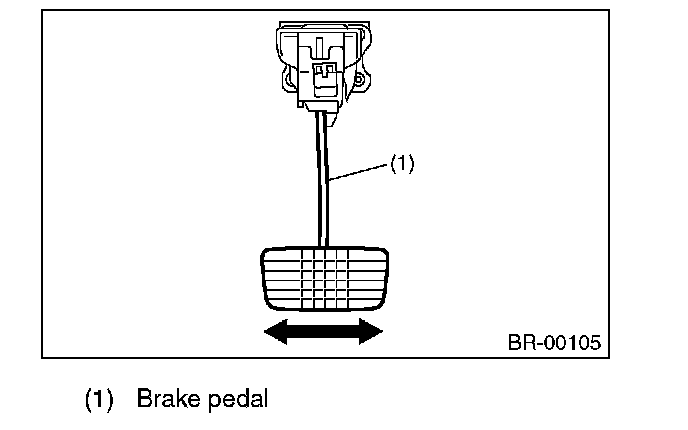 (1)

BR-00105

(1) Brake pedal