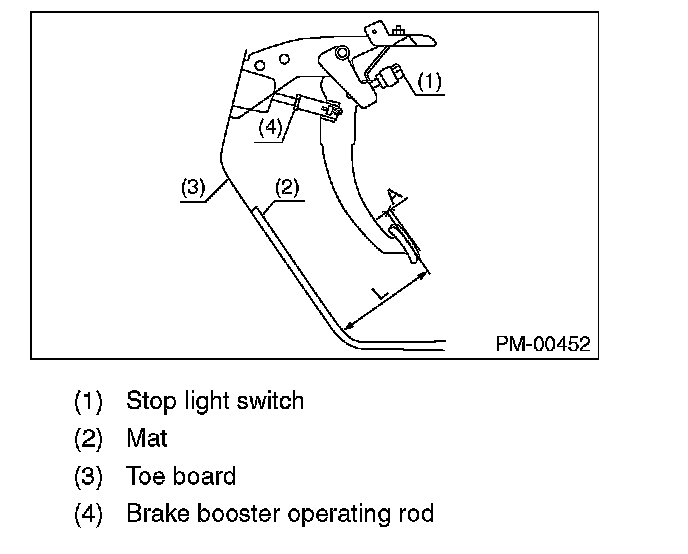 (1)
(4)
(3)
(2)
A
L
PM-00452

(1) Stop light switch
(2) Mat
(3) Toe board
(4) Brake booster operating rod