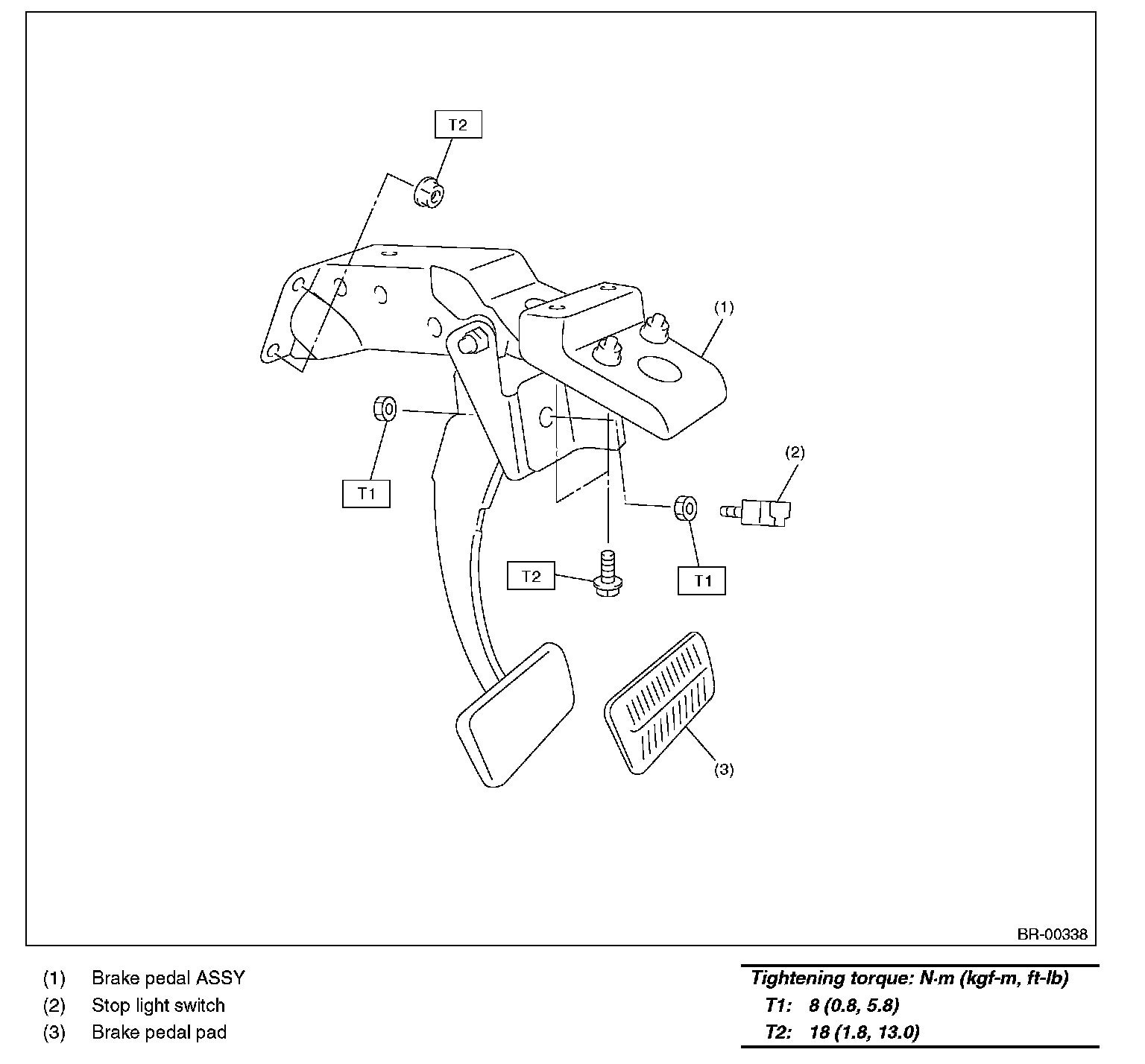 T2

(1)

T1

(2)

T2

T1

(3)

BR-00338

(1) Brake pedal ASSY
(2) Stop light switch
(3) Brake pedal pad

Tightening torque: N·m (kgf-m, ft-lb)
T1: 8 (0.8, 5.8)
T2: 18 (1.8, 13.0)