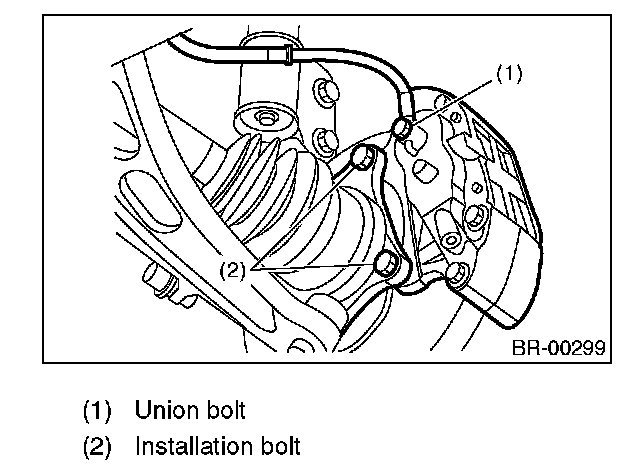 (1)

(2)

BR-00299

(1) Union bolt
(2) Installation bolt