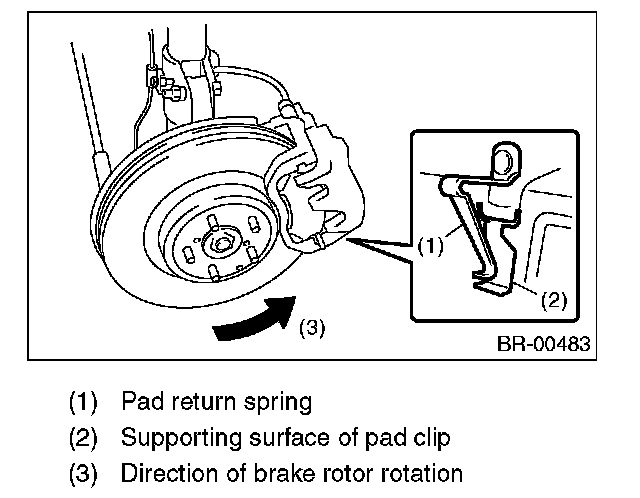 (1)

(2)

(3)

BR-00483

(1) Pad return spring
(2) Supporting surface of pad clip
(3) Direction of brake rotor rotation