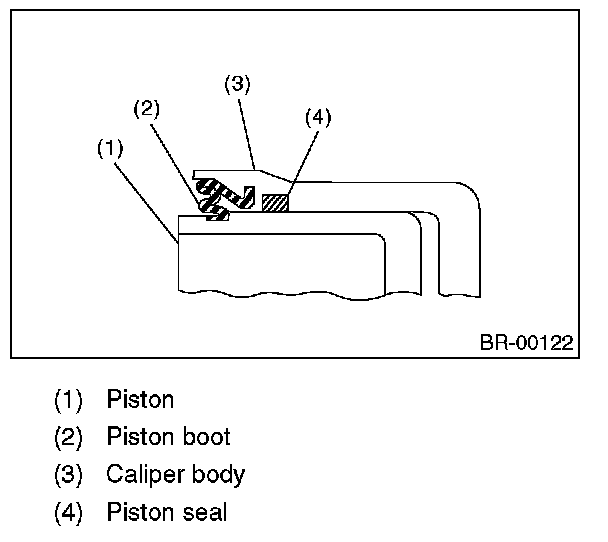 (3)
(2)
(4)
(1)

BR-00122

(1) Piston
(2) Piston boot
(3) Caliper body
(4) Piston seal