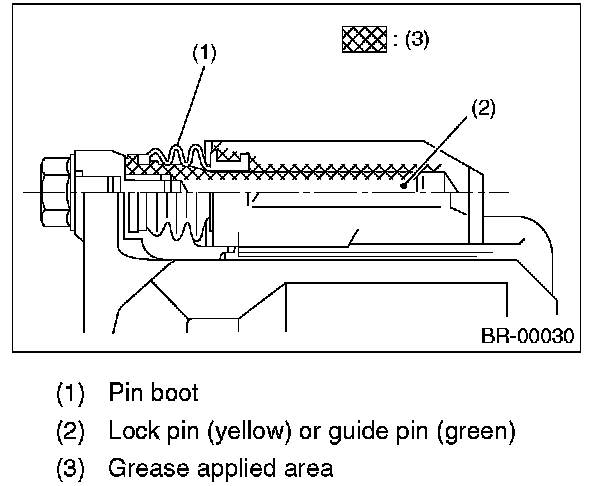 : (3)

(1)

(2)

BR-00030

(1) Pin boot

(2) Lock pin (yellow) or guide pin (green)

(3) Grease applied area