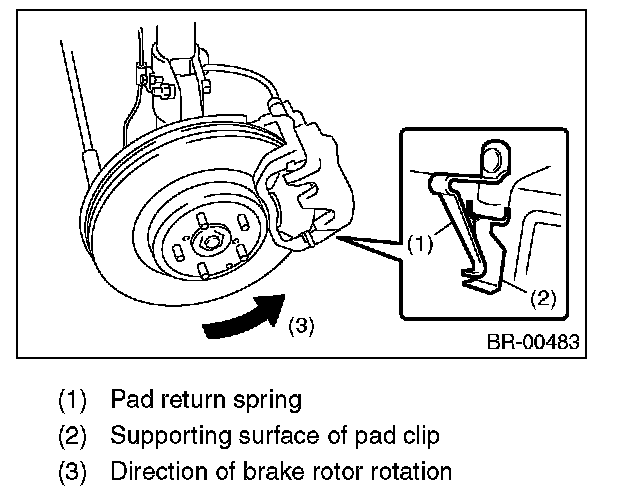 (1)

(2)

(3)

BR-00483

(1) Pad return spring

(2) Supporting surface of pad clip

(3) Direction of brake rotor rotation