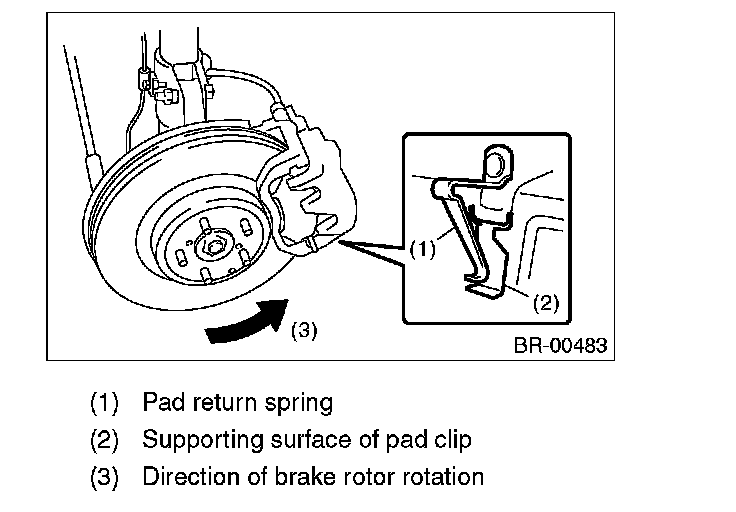 (1)

(2)

(3)

BR-00483

(1) Pad return spring

(2) Supporting surface of pad clip

(3) Direction of brake rotor rotation