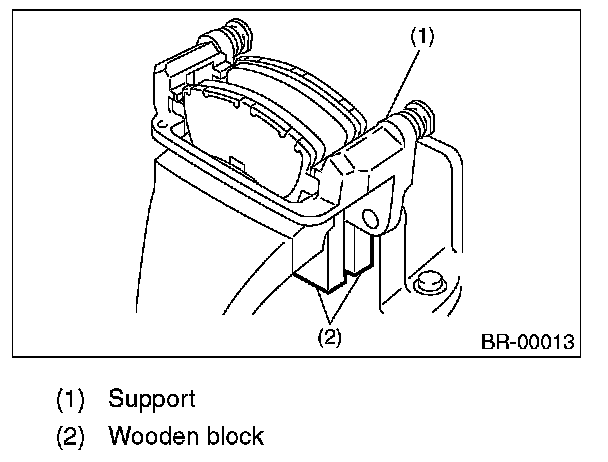 (1)

(2)

BR-00013

(1) Support

(2) Wooden block