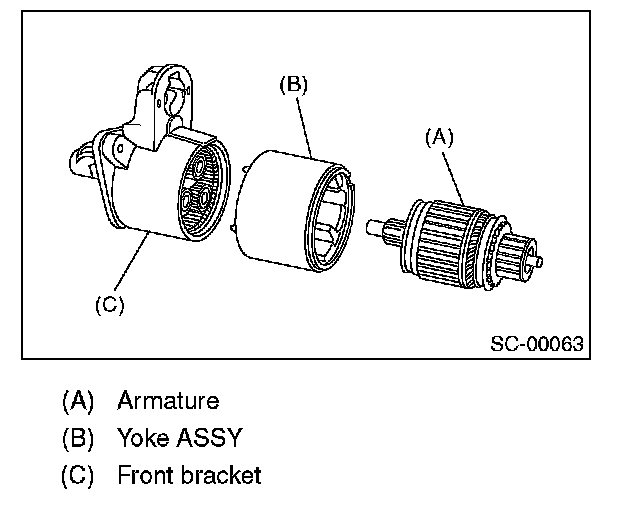 (B)

(A)

(C)

SC-00063

(A) Armature
(B) Yoke ASSY
(C) Front bracket