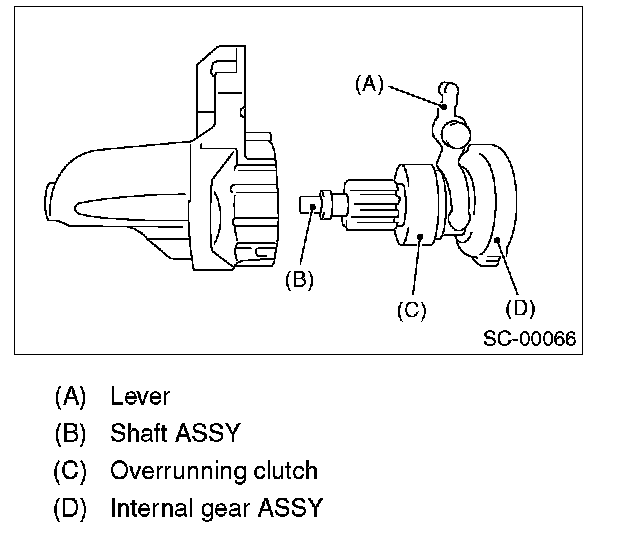 (A)

(B)

(C)

(D)

SC-00066

(A) Lever
(B) Shaft ASSY
(C) Overrunning clutch
(D) Internal gear ASSY