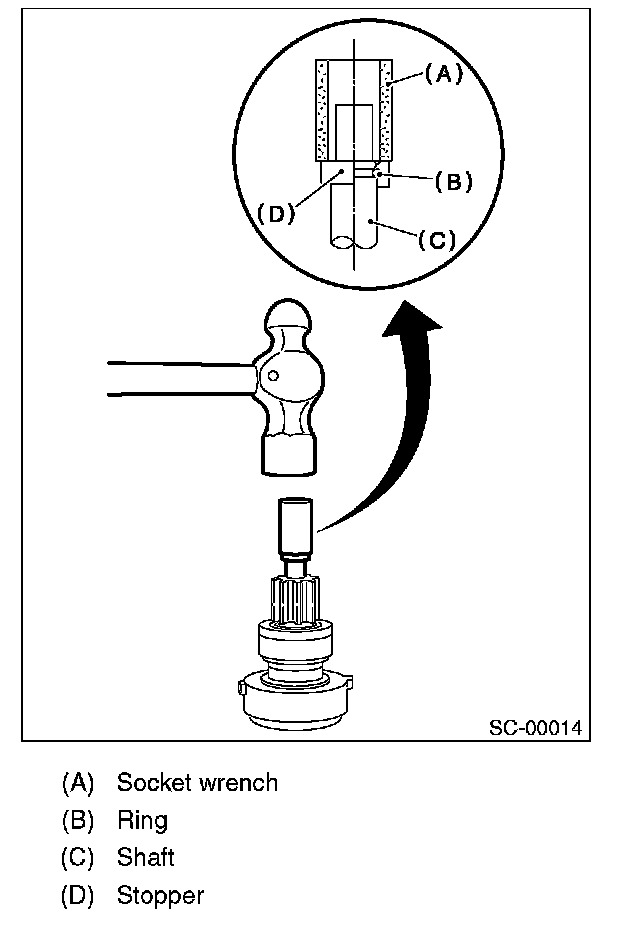 (A)
(B)
(D)
(C)
SC-00014

(A) Socket wrench
(B) Ring
(C) Shaft
(D) Stopper