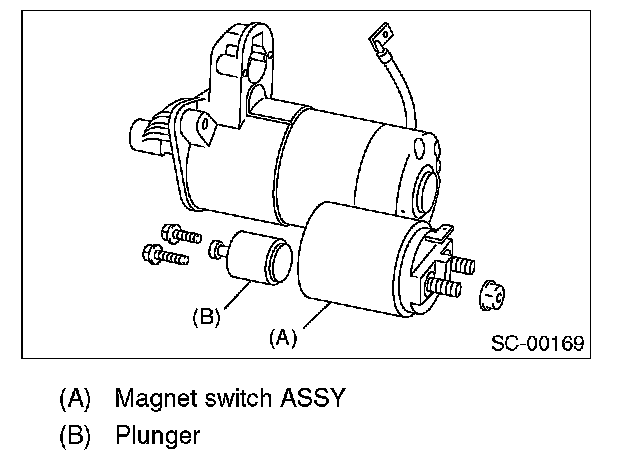 (B)

(A)

SC-00169

(A) Magnet switch ASSY

(B) Plunger