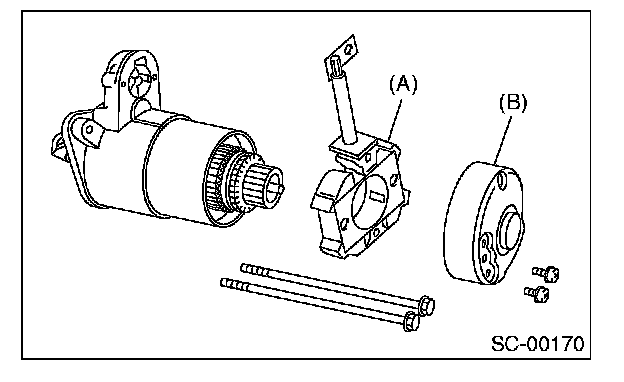 (A)

(B)

SC-00170