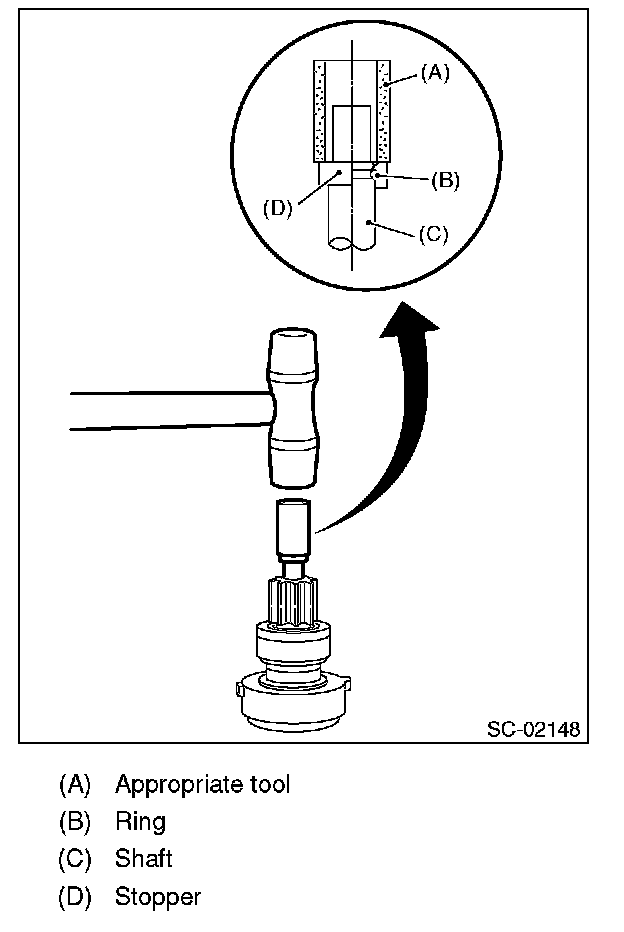 (A)
(B)
(D)
(C)

SC-02148

(A) Appropriate tool
(B) Ring
(C) Shaft
(D) Stopper