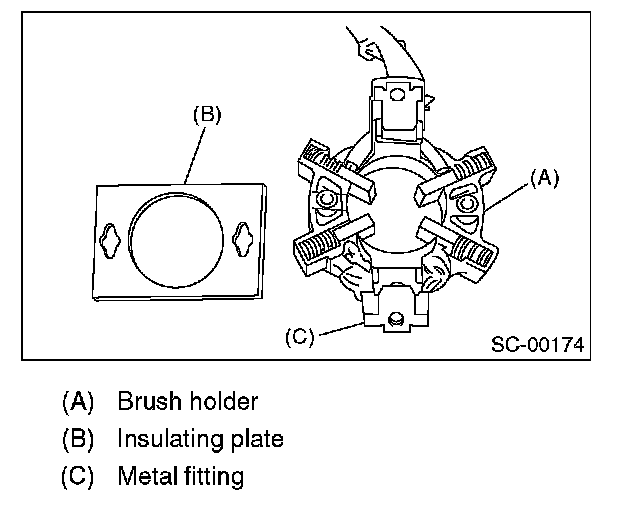 (B)

(A)

(C)

SC-00174

(A) Brush holder
(B) Insulating plate
(C) Metal fitting