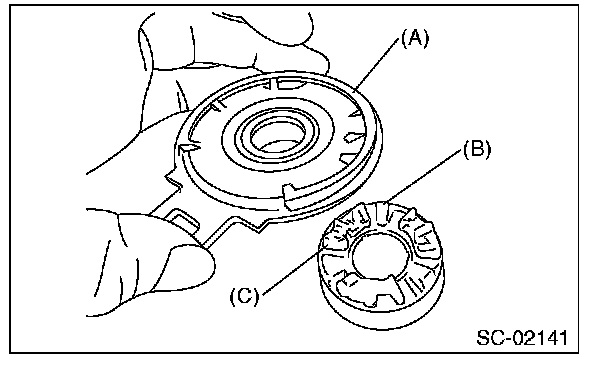 (A)
(B)
(C)
SC-02141