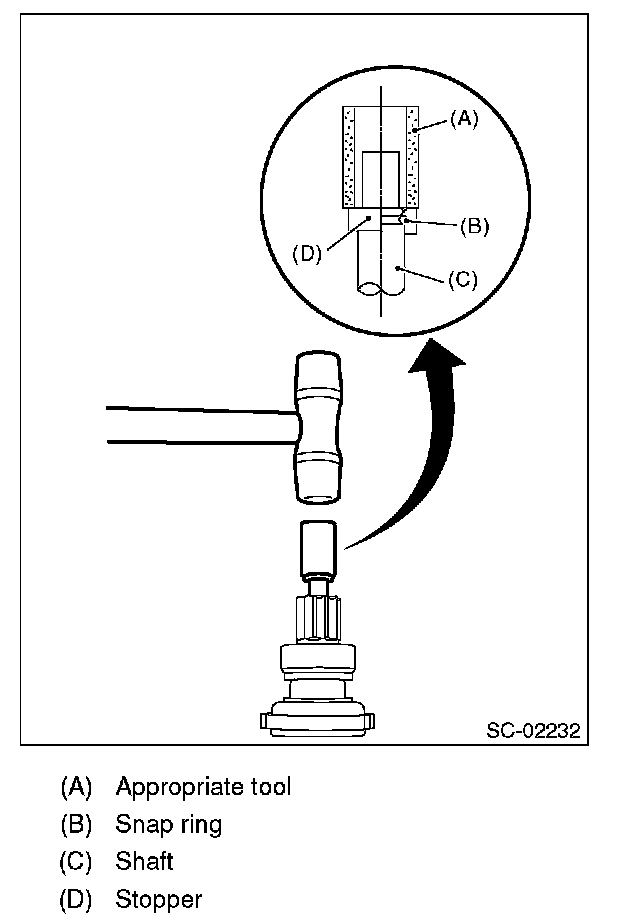 (A)
(B)
(D)
(C)
SC-02232

(A) Appropriate tool
(B) Snap ring
(C) Shaft
(D) Stopper