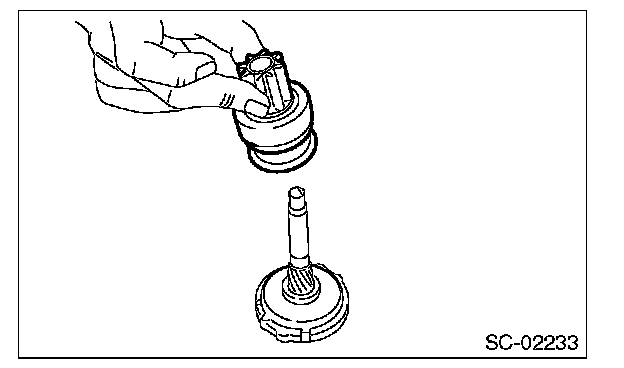 SC-02233