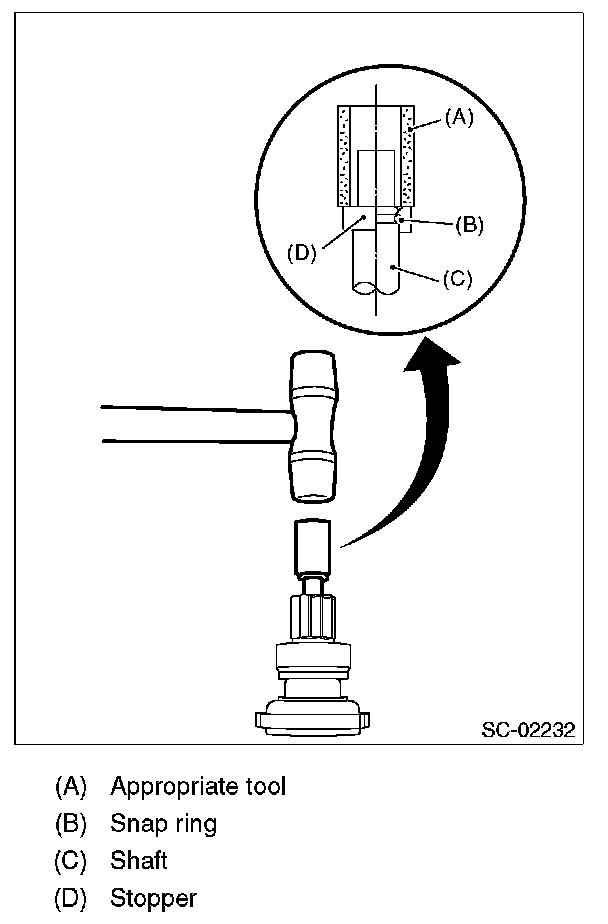 (A)
(B)
(D)
(C)

SC-02232

(A) Appropriate tool
(B) Snap ring
(C) Shaft
(D) Stopper