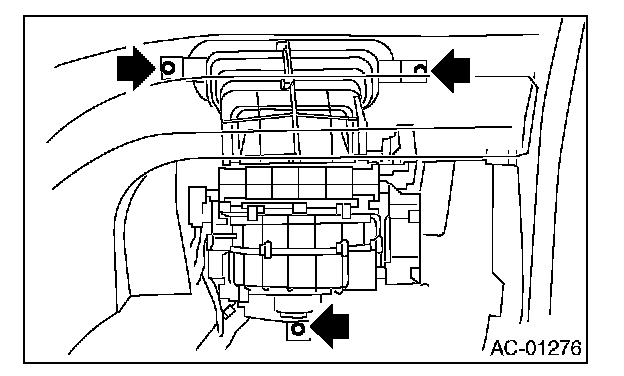 AC-01276