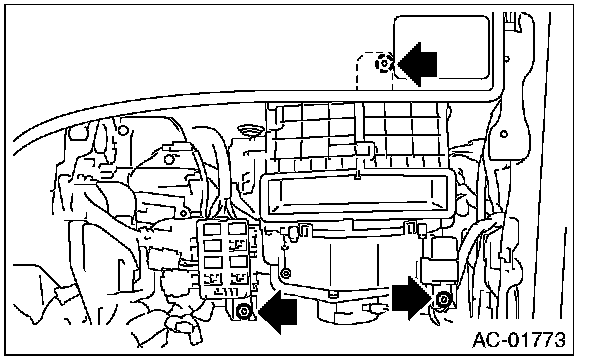 AC-01773